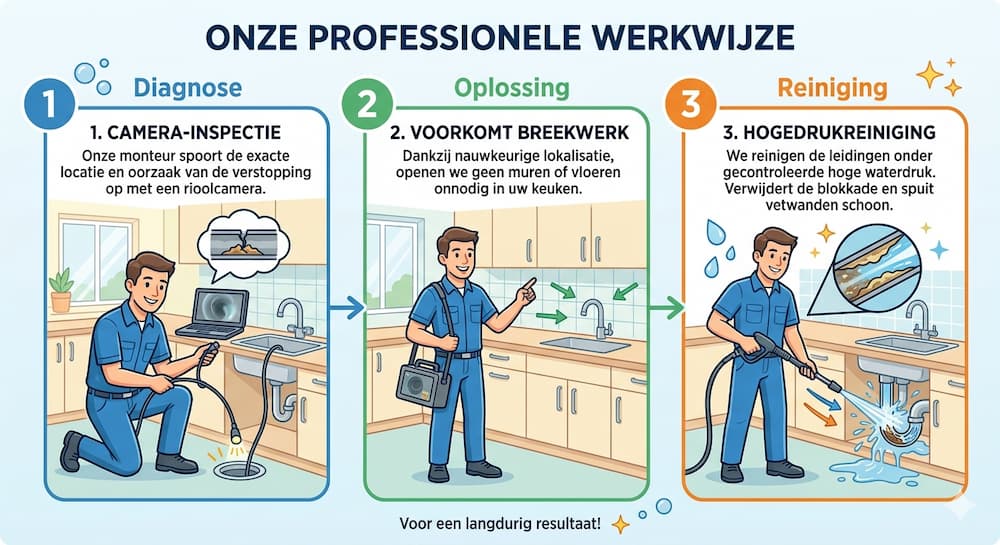 ONZE PROFESSIONELE WERKWIJZE

1 Diagnose

1. CAMERA-INSPECTIE

Onze monteur spoort de exacte locatie en oorzaak van de verstopping op met een rioolcamera.

2 Oplossing

2. VOORKOMT BREEKWERK

Dankzij nauwkeurige lokalisatie, openen we geen muren of vloeren onnodig in uw keuken.

3 Reiniging

3. HOGEDRUKREINIGING

We reinigen de leidingen onder gecontroleerde hoge waterdruk. Verwijdert de blokkade en spuit vetwanden schoon.

Voor een langdurig resultaat!